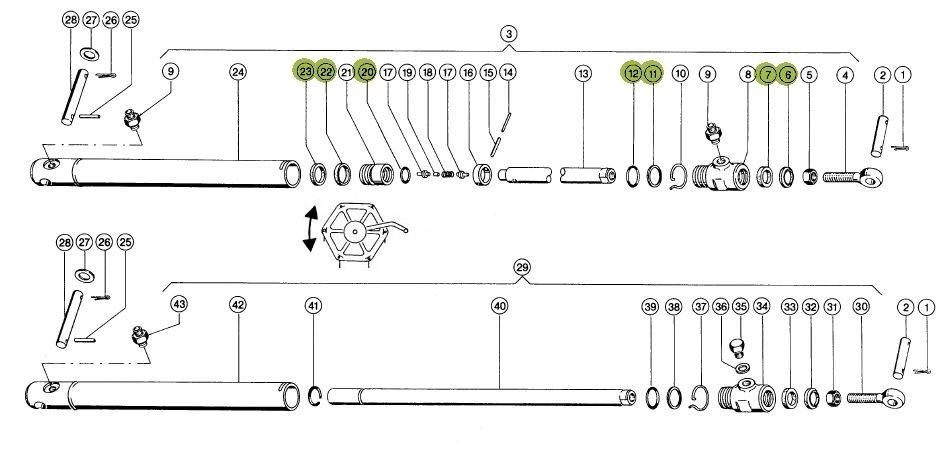 28 27 26 25
3
9 24 23 22 21 20 17 19 18 17 16 15 14 13 12 11 10 9 8 7 6 5 4 2 1
28 27 26 25
29
43 42 41 40 39 38 37 36 35 34 33 32 31 30 2 1