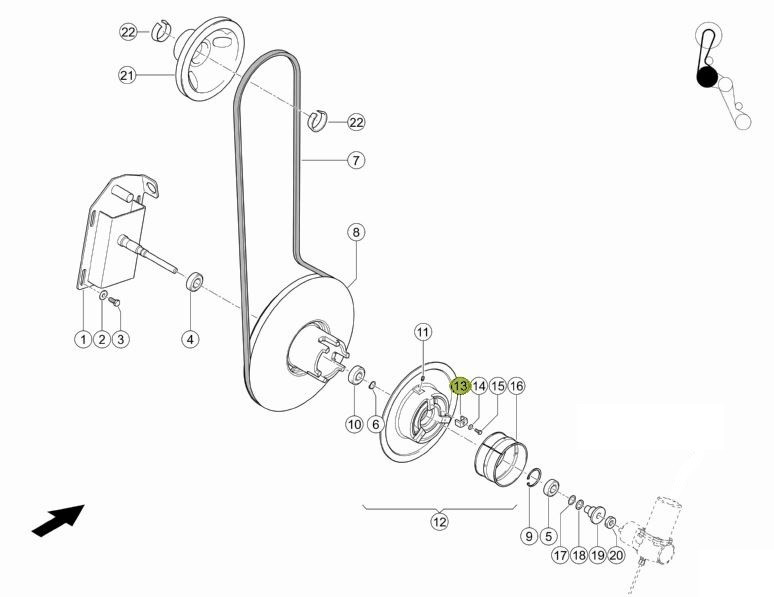 22
21
22
7
8
1
2
3
4
11
13
14
15
16
10
6
12
9
5
17
18
19
20