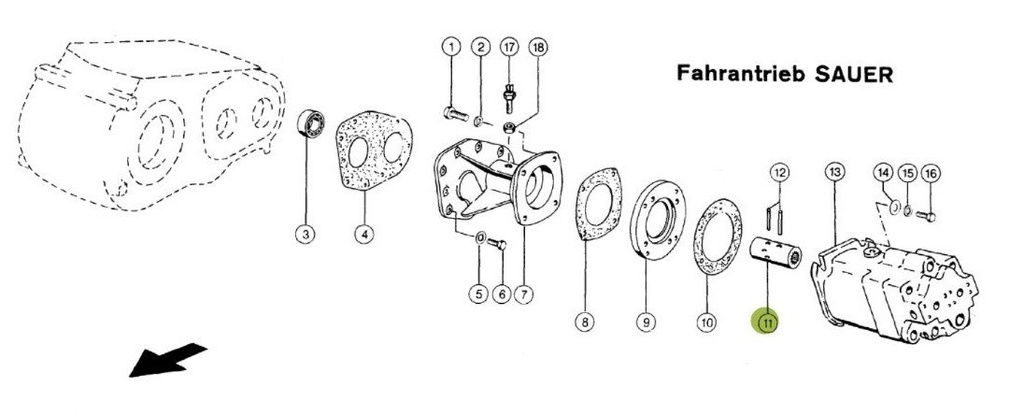 Fahrantrieb SAUER

1
2
17
18
3
4
5
6
7
8
9
10
11
12
13
14
15
16