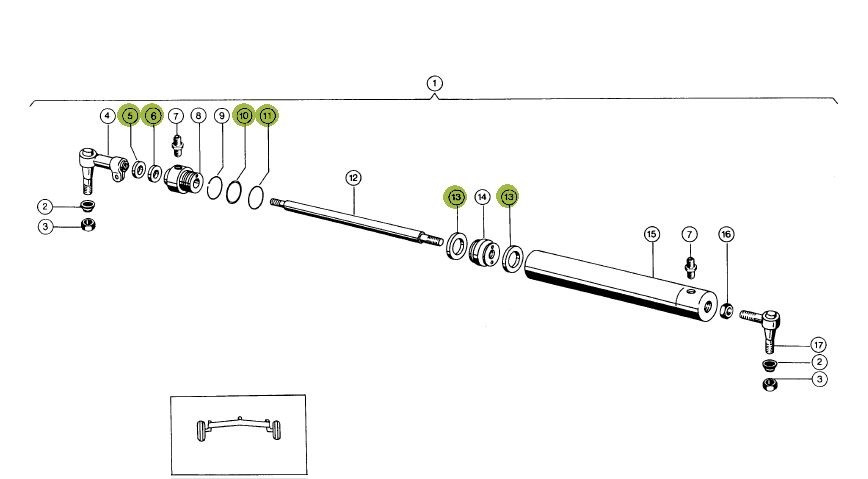 1
4
5
6
7
8
9
10
11
2
3
12
13
14
13
15
7
16
17
2
3