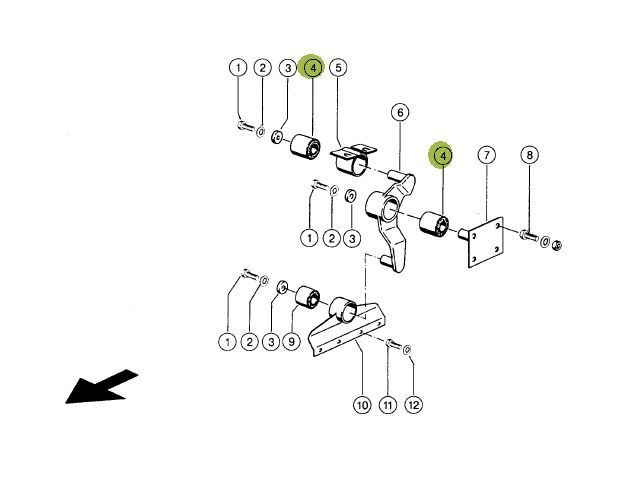 1 2 3 4 5
6
4 7 8
1 2 3
1 2 3 9
10 11 12