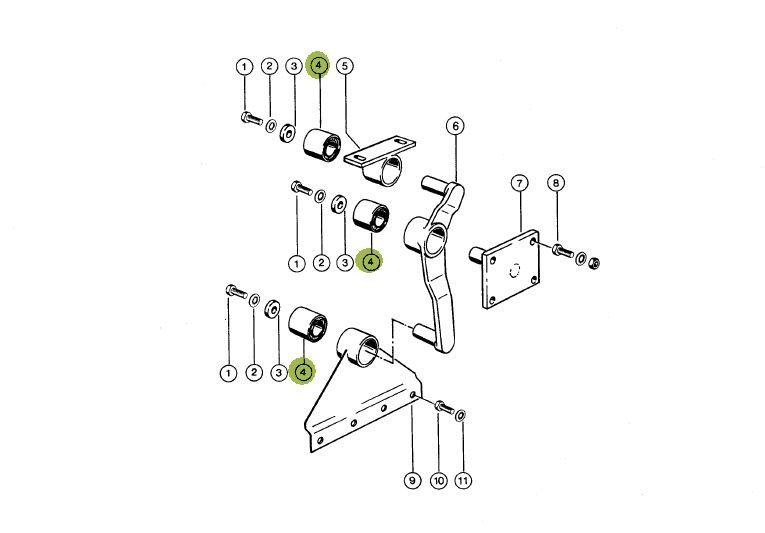 1 2 3 4 5

6

7 8

1 2 3 4

1 2 3 4

9 10 11