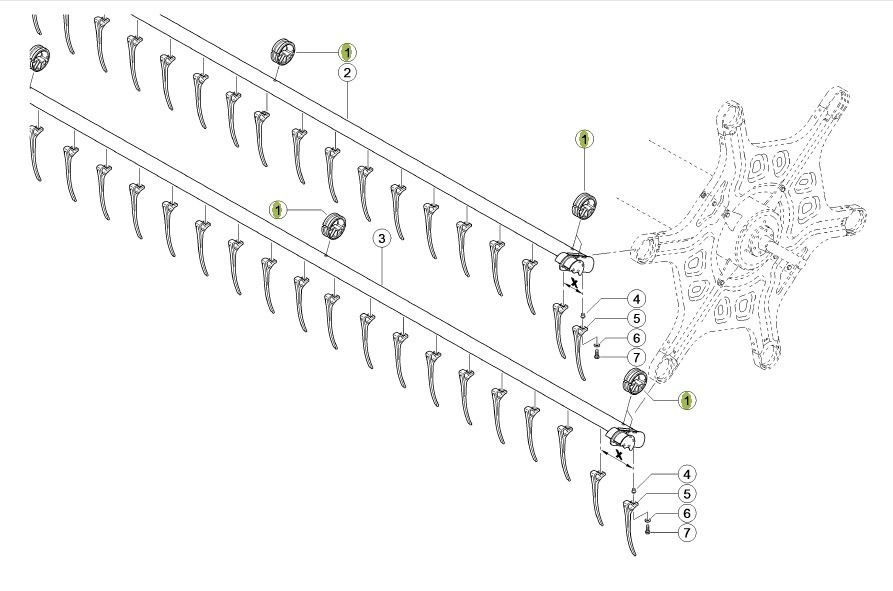 1
2
1
1
3
X
4
5
6
7
1
X
4
5
6
7