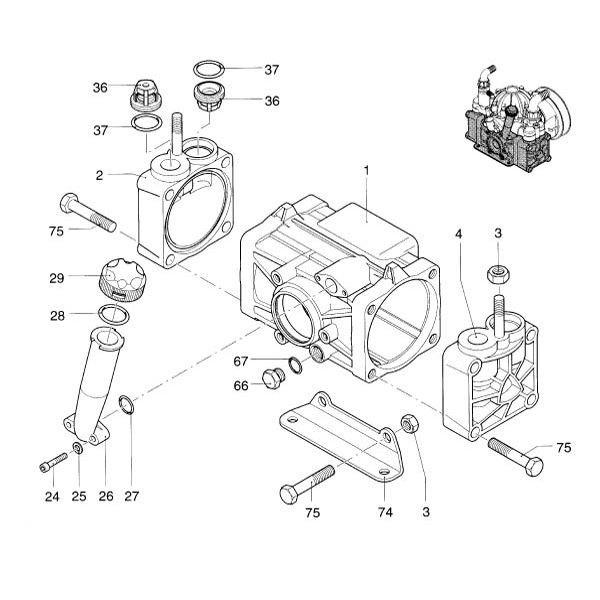 37
36
36
37
2
1
75
4
3
29
28
67
66
75
24
25
26
27
75
74
3