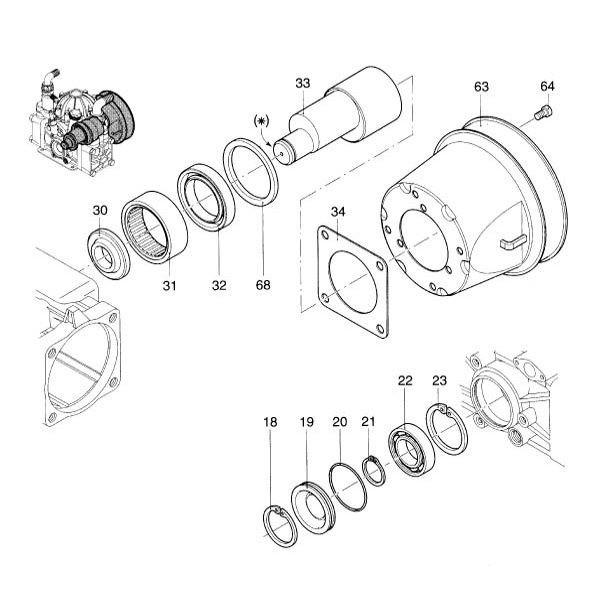 33
63
64
(*)
30
34
31
32
68
22
23
18
19
20
21