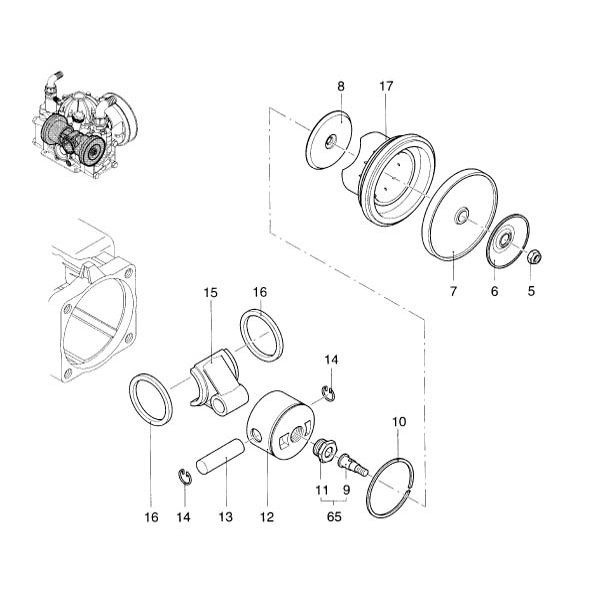 8
17
7
6
5
15
16
14
10
16
14
13
12
11
9
65