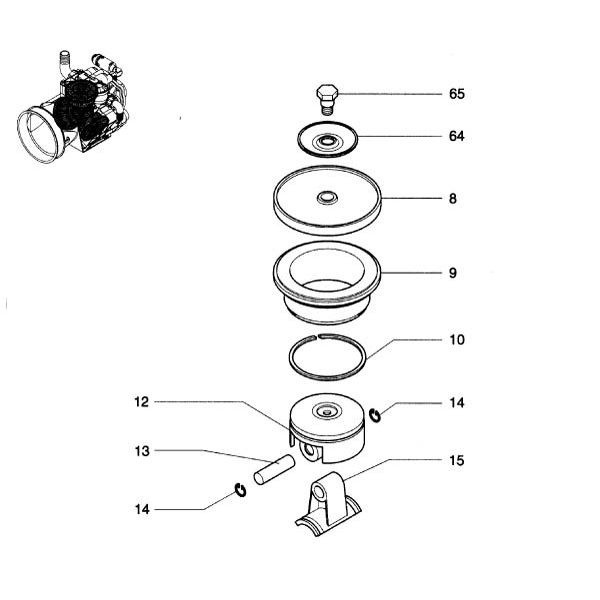 65

64

8

9

10

12

14

13

15

14