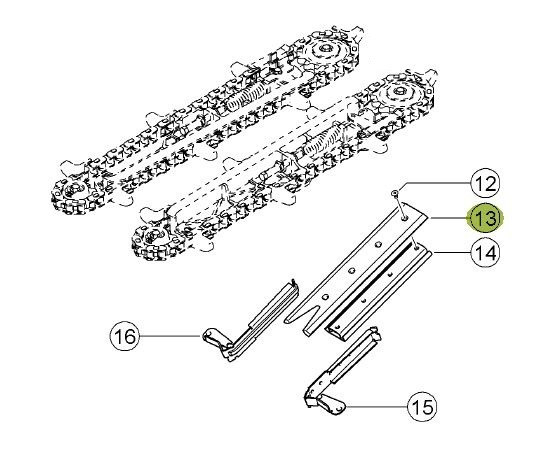 12
13
14
16
15