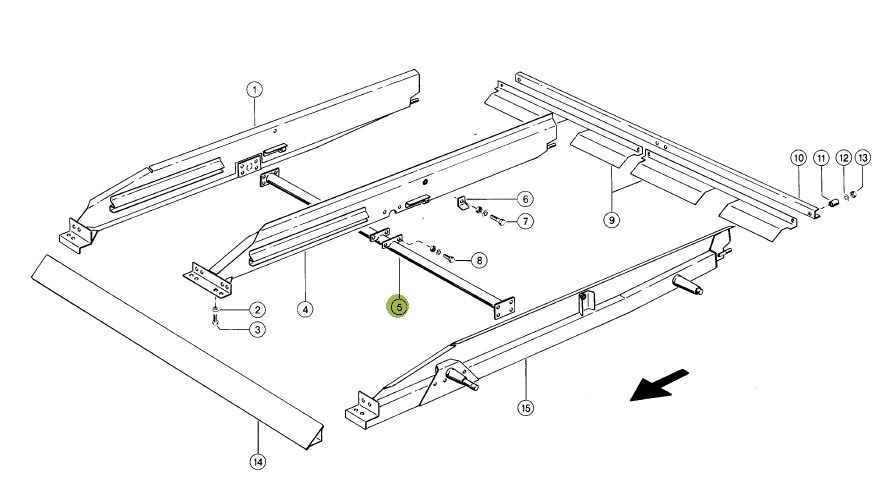 1
10
11
12
13
6
7
9
8
2
3
4
5
15
14