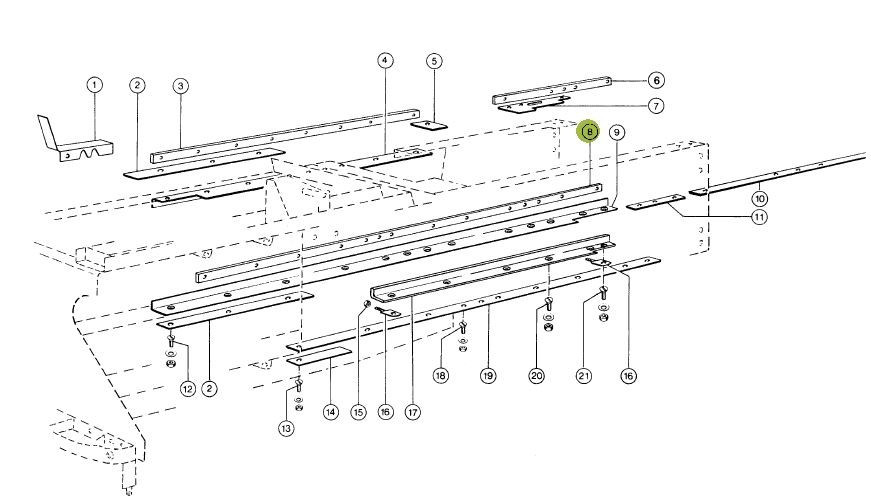 1
2
3
4
5
6
7
8
9
10
11
12
2
13
14
15
16
17
18
19
20
21
16