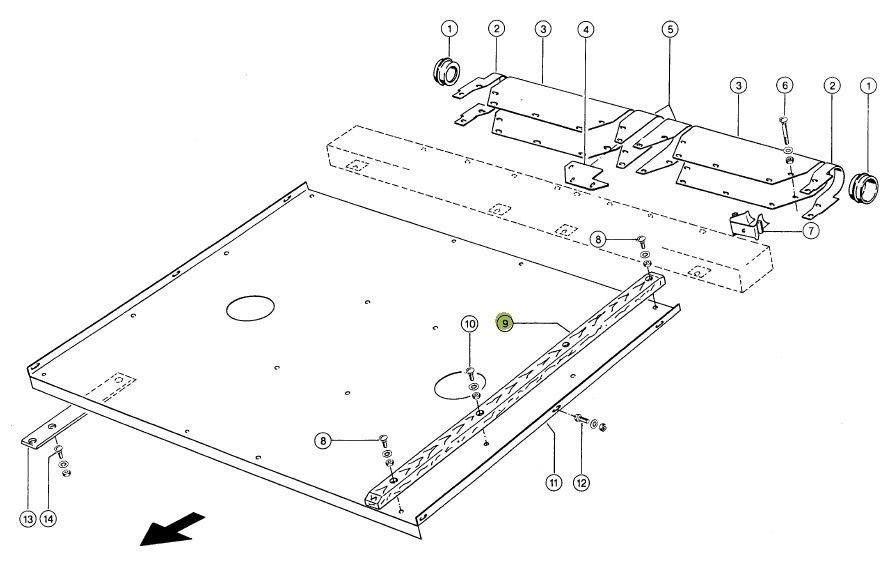 1
2
3
4
5
3
6
2
1
7
8
9
10
8
11
12
13
14