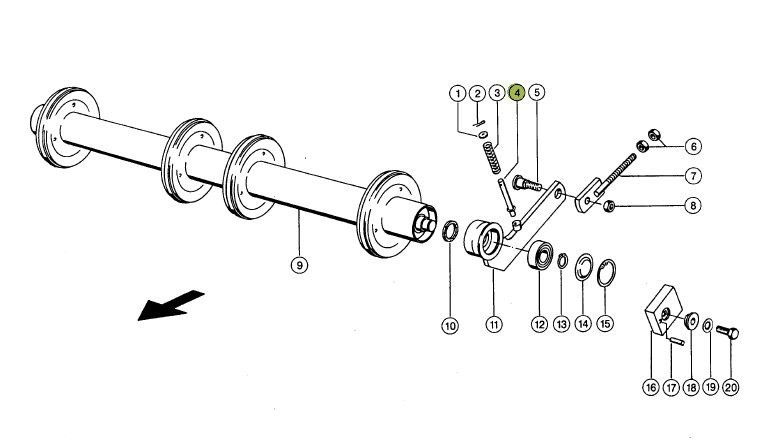 1
2
3
4
5
6
7
8
9
10
11
12
13
14
15
16
17
18
19
20