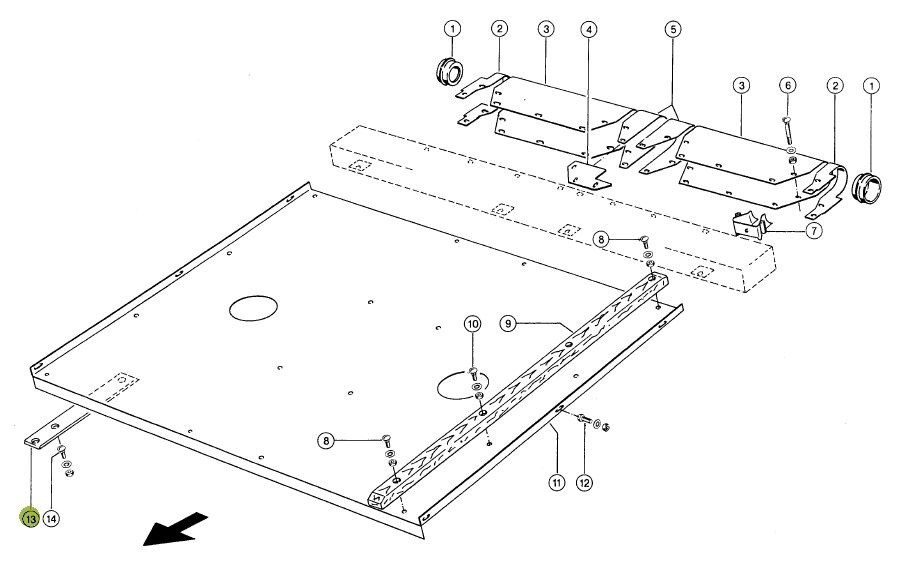 1
2
3
4
5
3
6
2
1
7
8
9
10
8
11
12
13
14